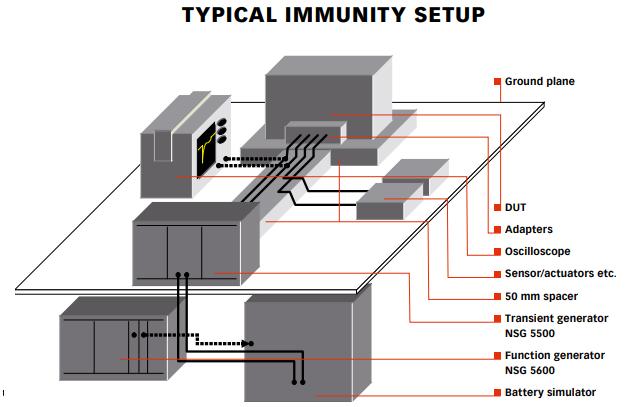 TYPICAL IMMUNITY SETUP

Ground plane

DUT

Adapters

Oscilloscope

Sensor/actuators etc.

50 mm spacer

Transient generator NSG 5500

Function generator NSG 5600

Battery simulator